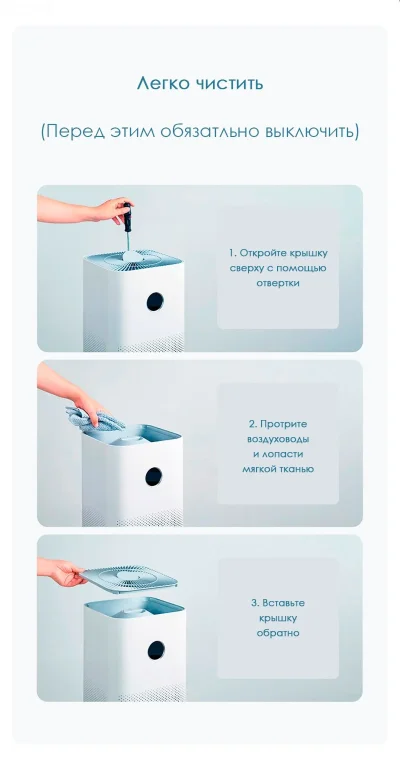 Легко чистить

(Перед этим обязатльно выключить)

1. Откройте крышку сверху с помощью отвертки

2. Протрите воздуховоды и лопасти мягкой тканью

3. Вставьте крышку обратно