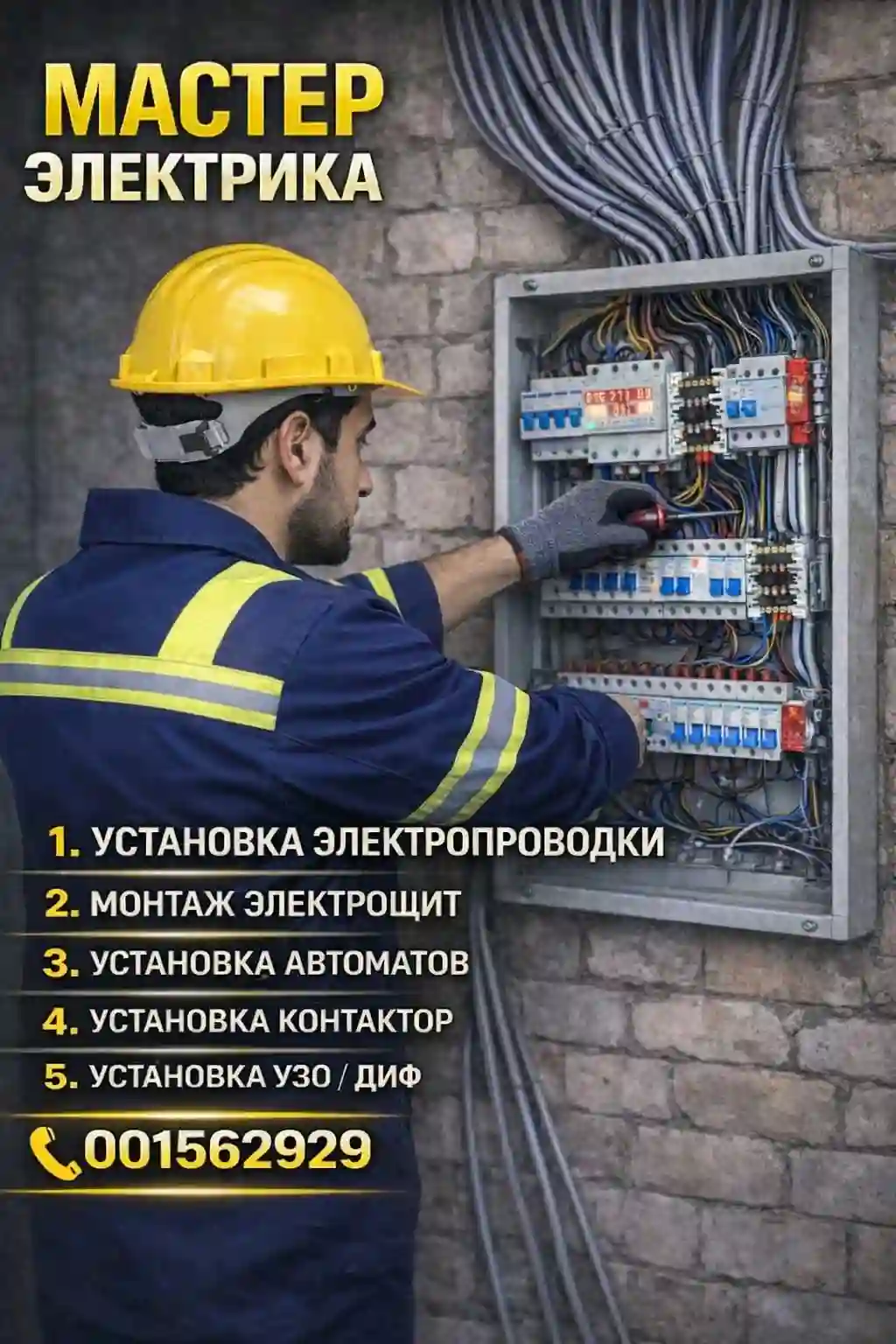 МАСТЕР
ЭЛЕКТРИКА

1. УСТАНОВКА ЭЛЕКТРОПРОВОДКИ
2. МОНТАЖ ЭЛЕКТРОЩИТ
3. УСТАНОВКА АВТОМАТОВ
4. УСТАНОВКА КОНТАКТОР
5. УСТАНОВКА УЗО / ДИФ

001562929