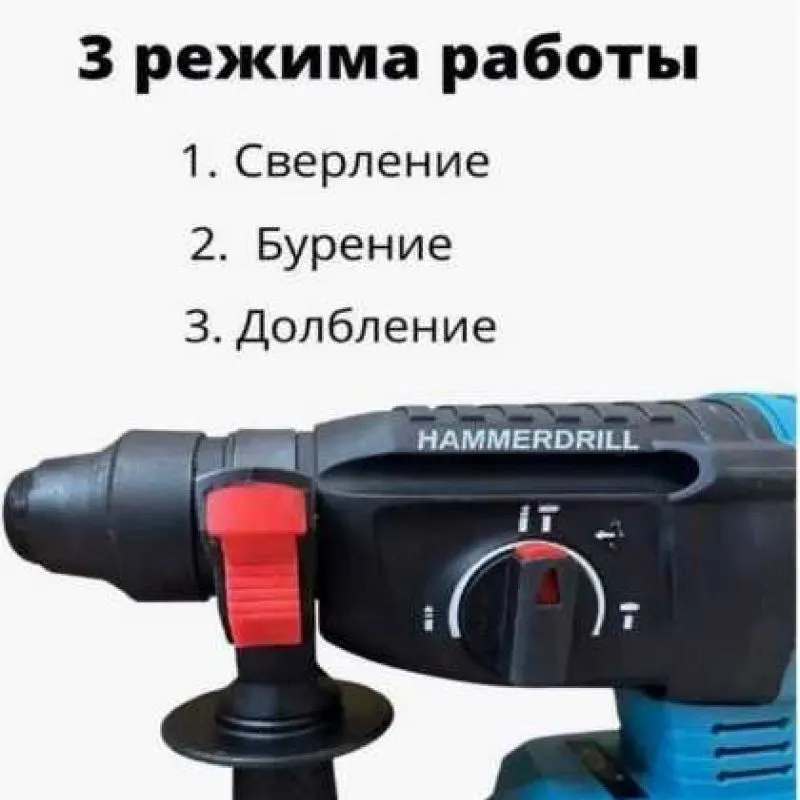 3 режима работы

1. Сверление

2. Бурение

3. Долбление

HAMMERDRILL