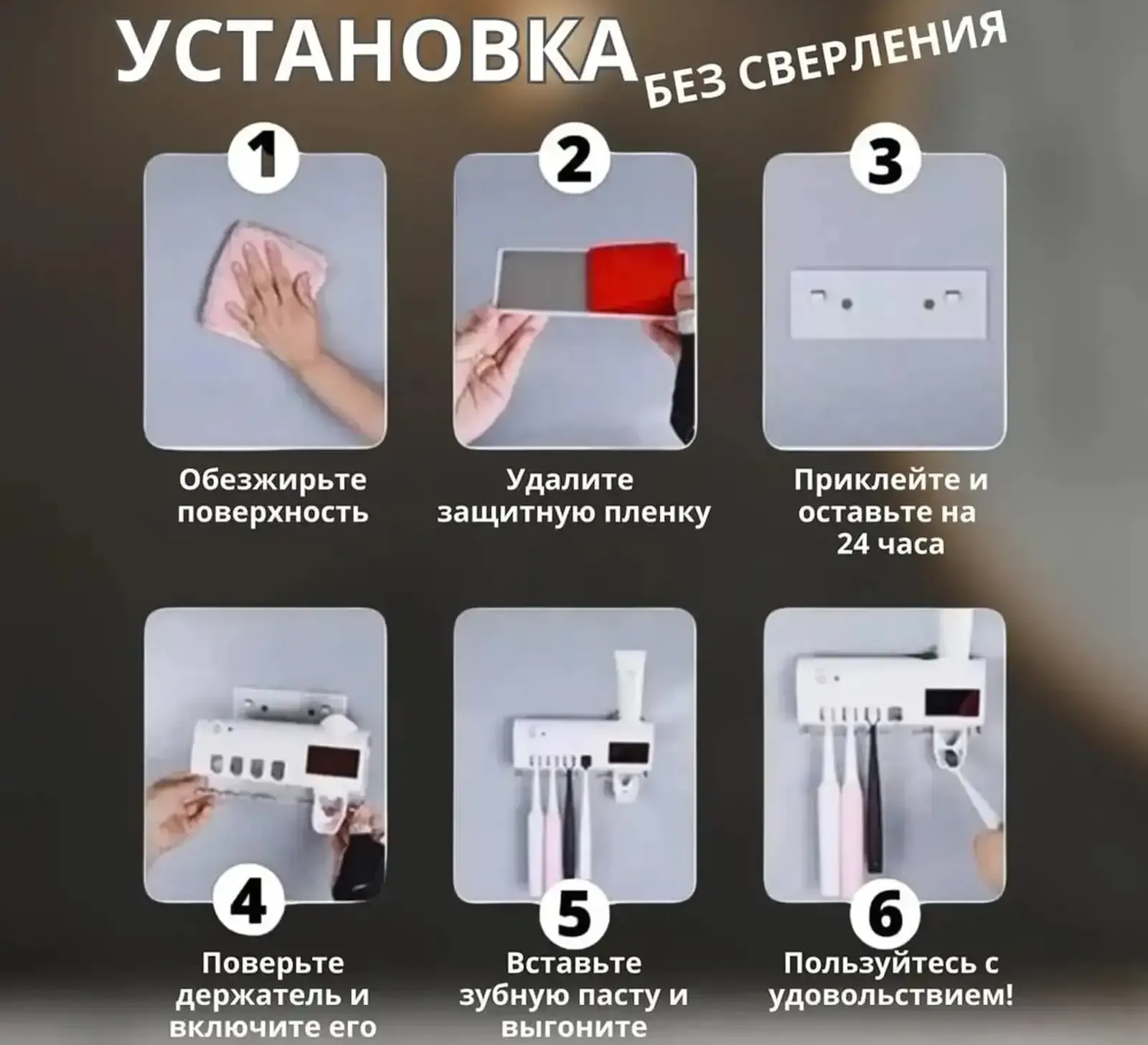 УСТАНОВКА БЕЗ СВЕРЛЕНИЯ

1

Обезжирьте поверхность

2

Удалите защитную пленку

3

Приклейте и оставьте на 24 часа

4

Поверьте держатель и включите его

5

Вставьте зубную пасту и выгоните

6

Пользуйтесь с удовольствием!