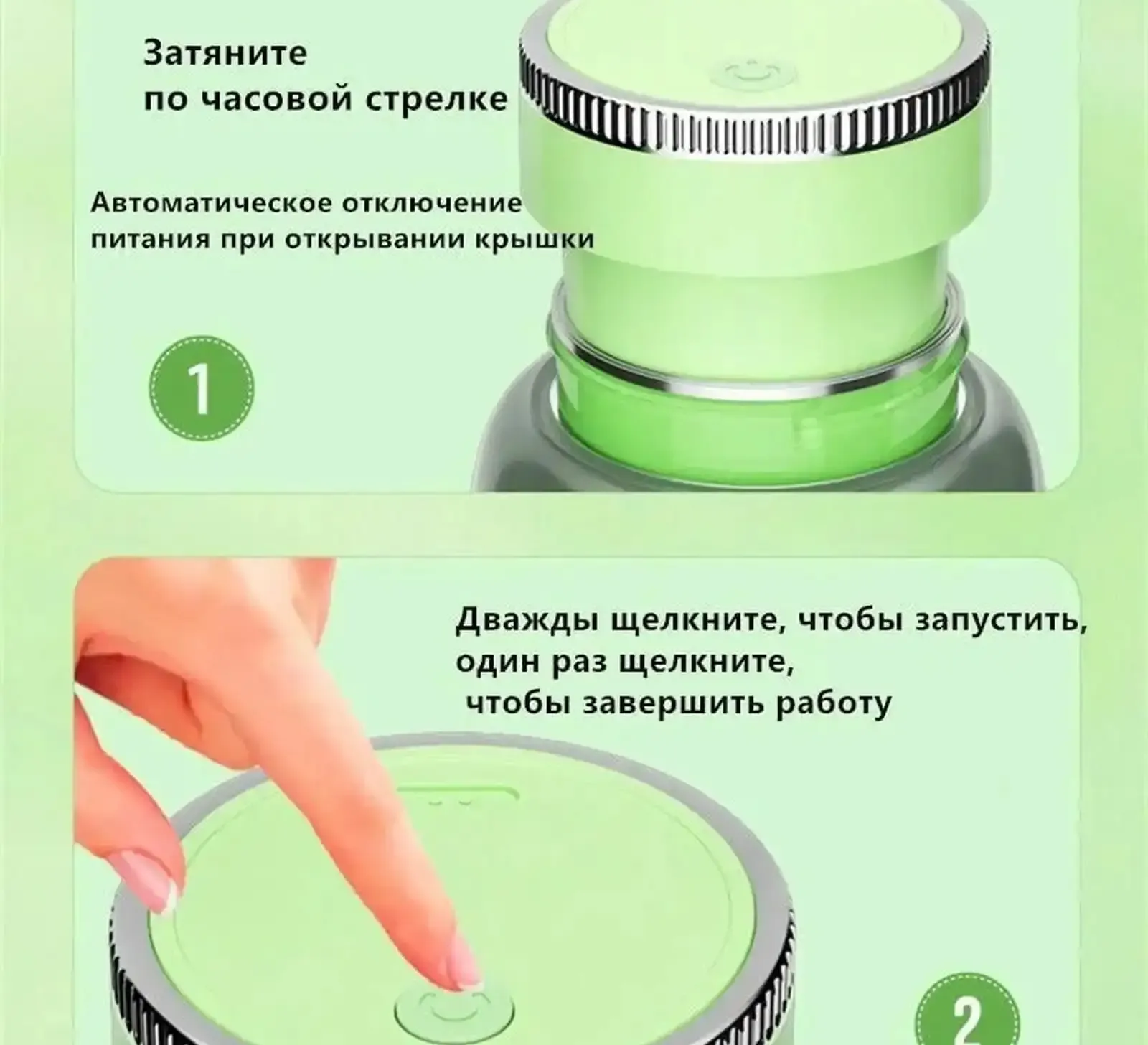 Затяните по часовой стрелке

Автоматическое отключение питания при открывании крышки

1

Дважды щелкните, чтобы запустить, один раз щелкните, чтобы завершить работу

2