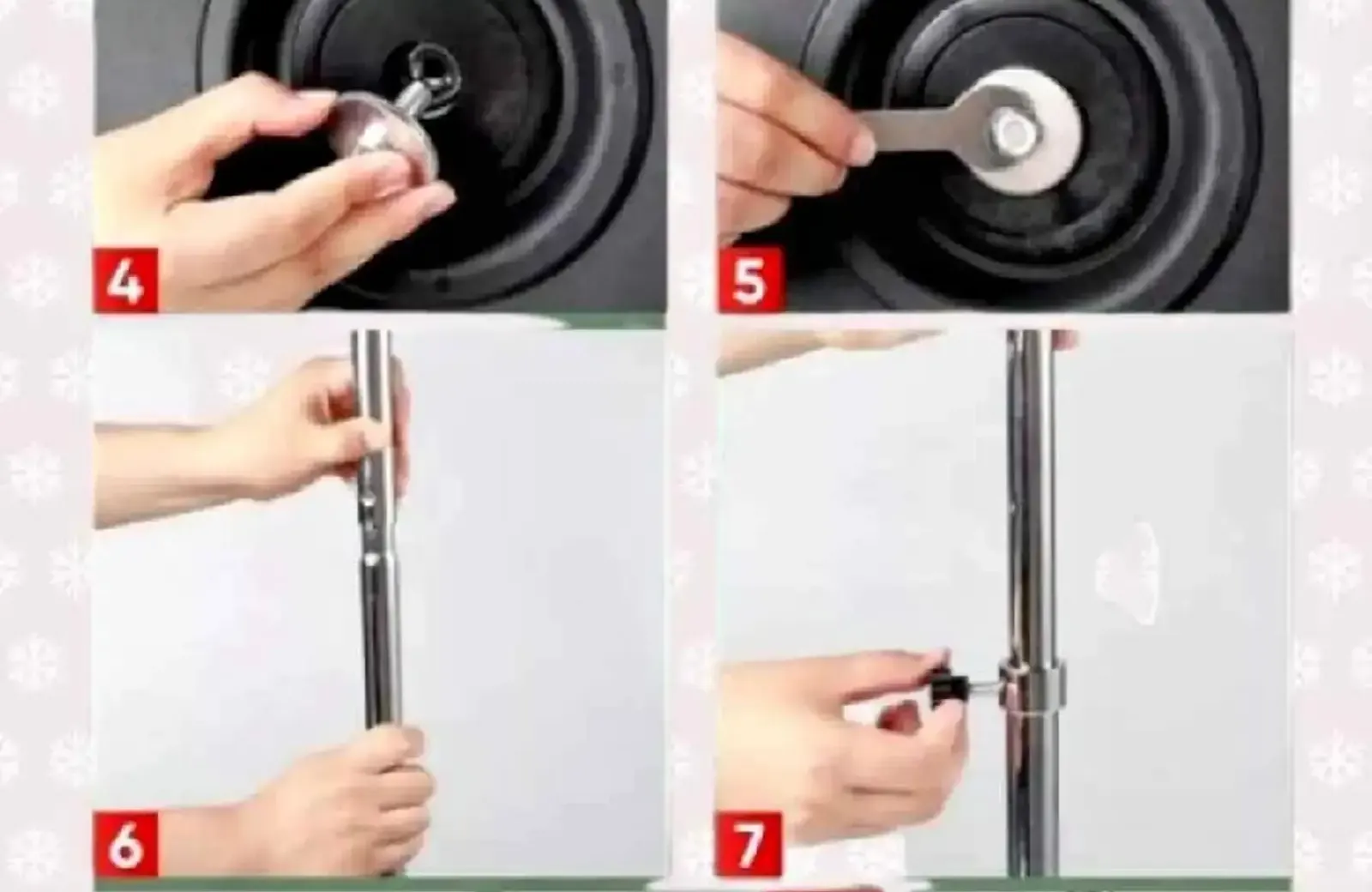 4
5
6
7