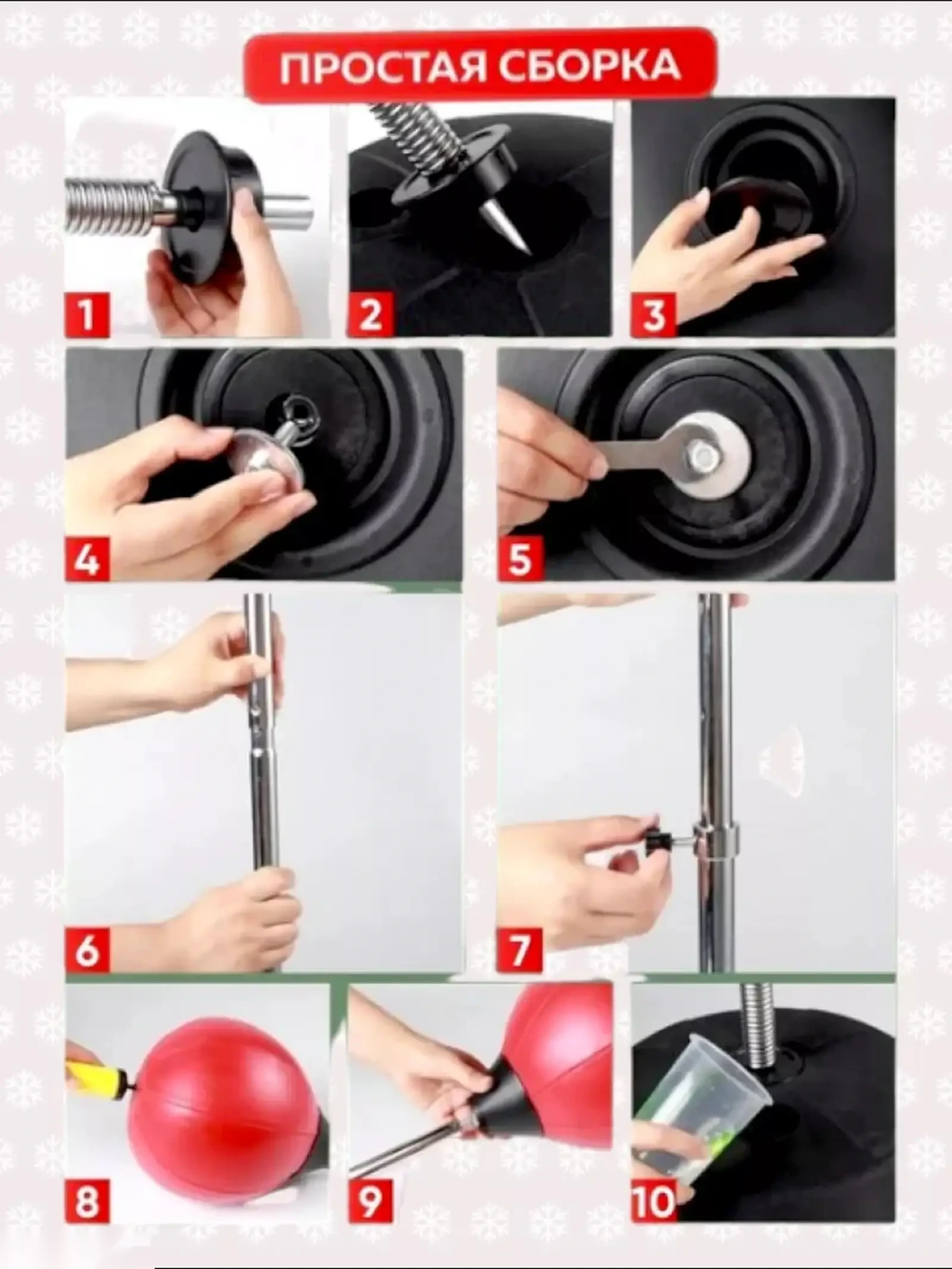 ПРОСТАЯ СБОРКА

1

2

3

4

5

6

7

8

9

10