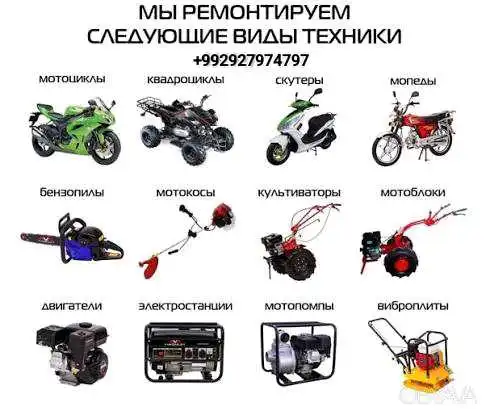 МЫ РЕМОНТИРУЕМ СЛЕДУЮЩИЕ ВИДЫ ТЕХНИКИ
+992927974797

мотоциклы
квадроциклы
скутеры
мопеды

бензопилы
мотокосы
культиваторы
мотоблоки

двигатели
электростанции
мотопомпы
виброплиты