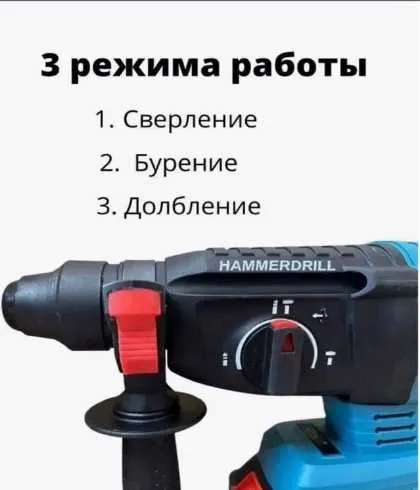 3 режима работы

1. Сверление

2. Бурение

3. Долбление

HAMMERDRILL