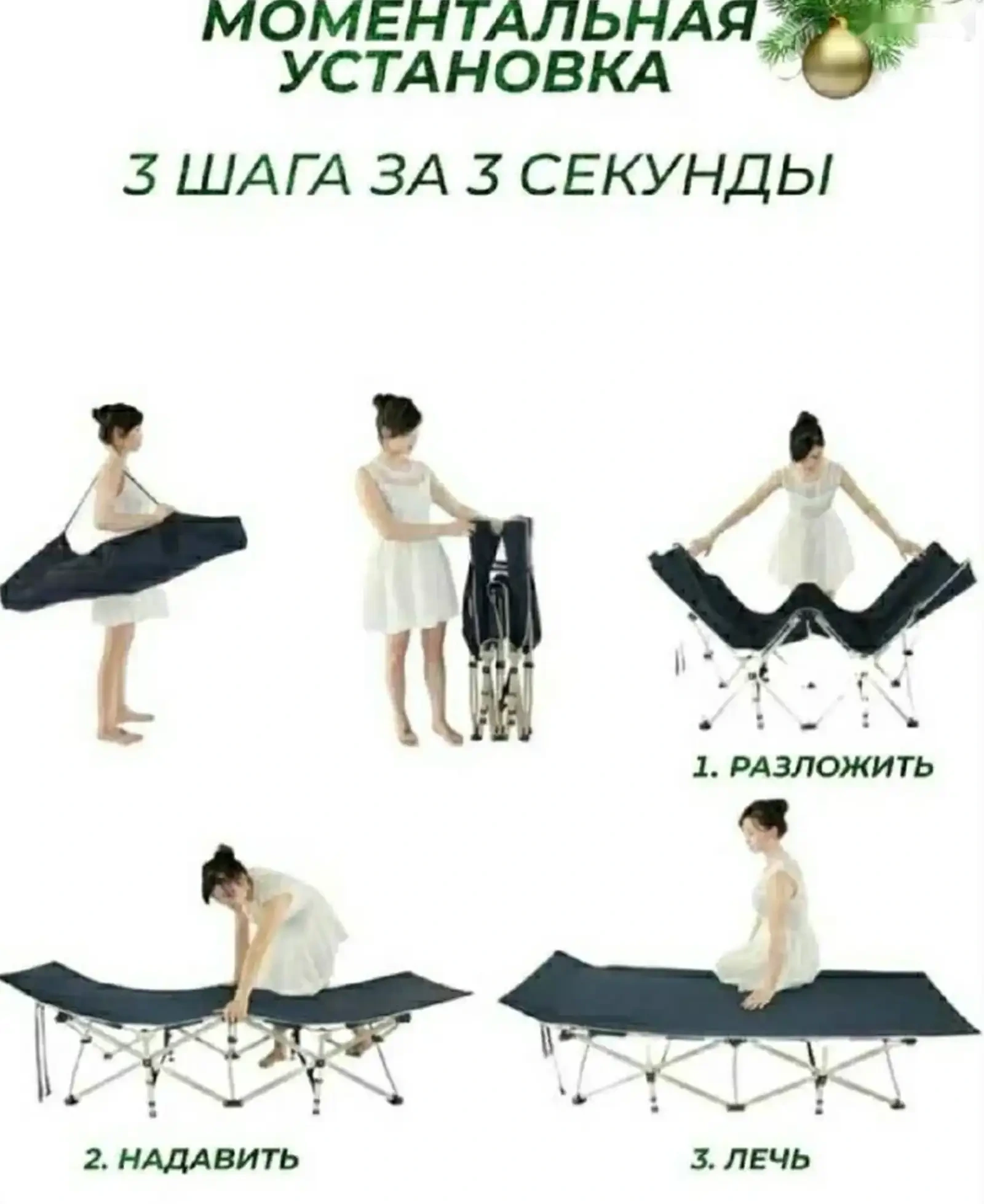 МОМЕНТАЛЬНАЯ УСТАНОВКА

3 ШАГА ЗА 3 СЕКУНДЫ

1. РАЗЛОЖИТЬ

2. НАДАВИТЬ

3. ЛЕЧЬ