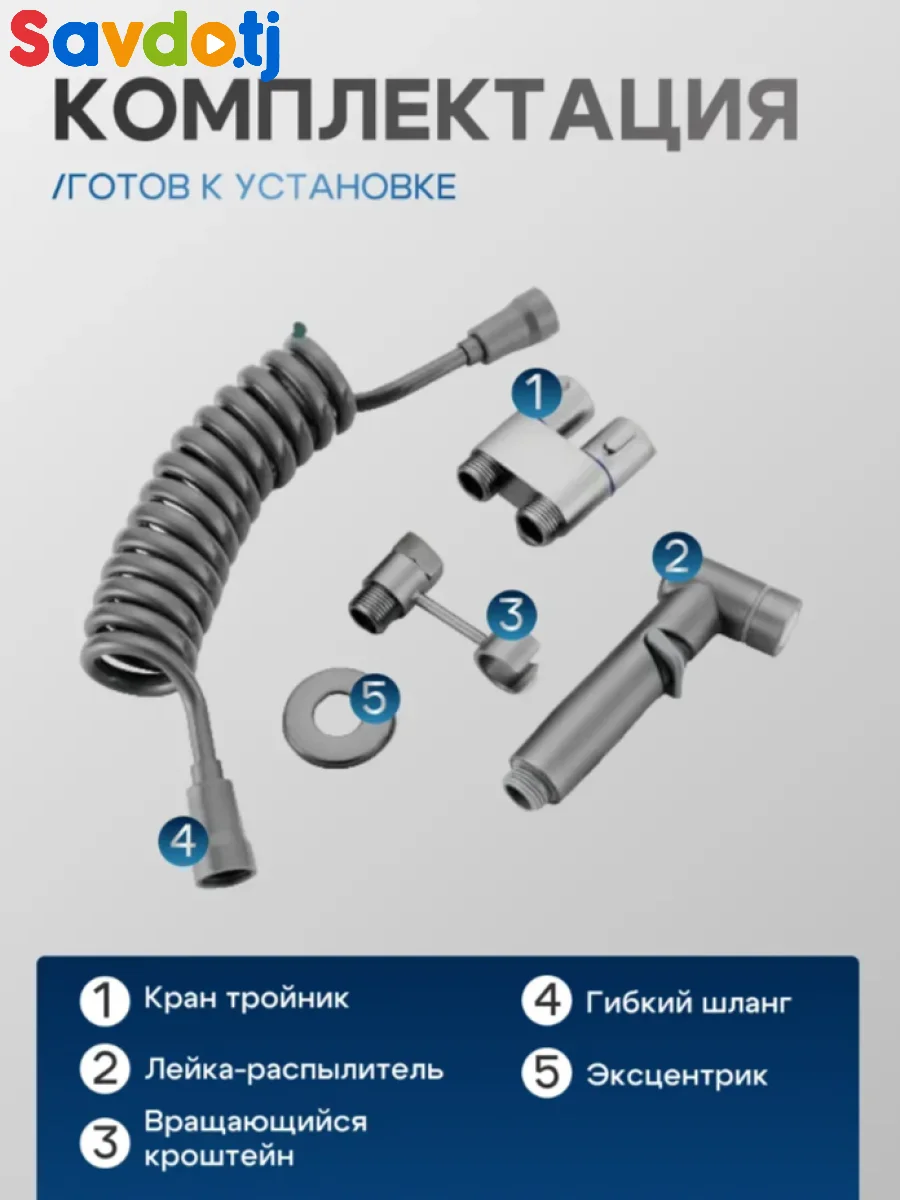 savdo.tj

КОМПЛЕКТАЦИЯ

/ГОТОВ К УСТАНОВКЕ

1

2

3

5

4

1 Кран тройник

2 Лейка-распылитель

3 Вращающийся кроштейн

4 Гибкий шланг

5 Эксцентрик